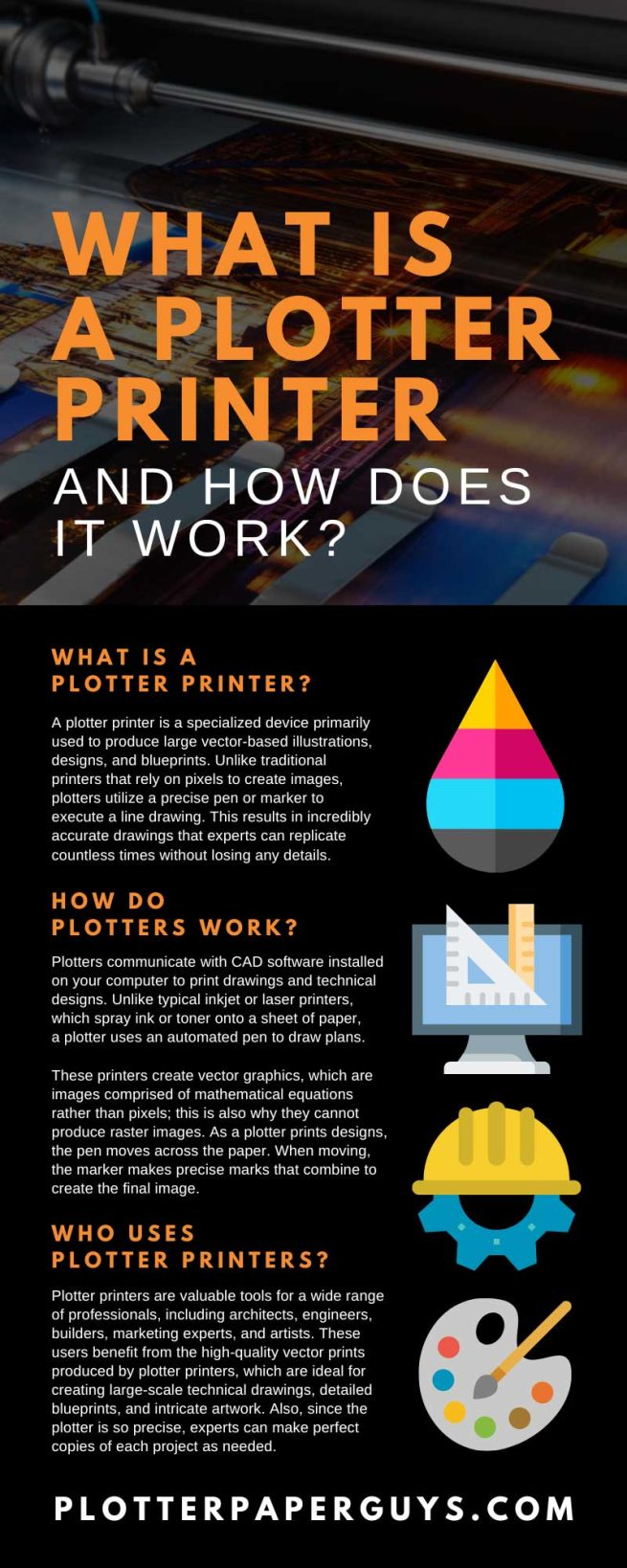 WHAT IS A PLOTTER PRINTER

AND HOW DOES IT WORK?

WHAT IS A PLOTTER PRINTER?

A plotter printer is a specialized device primarily used to produce large vector-based illustrations, designs, and blueprints. Unlike traditional printers that rely on pixels to create images, plotters utilize a precise pen or marker to execute a line drawing. This results in incredibly accurate drawings that experts can replicate countless times without losing any details.

HOW DO PLOTTERS WORK?

Plotters communicate with CAD software installed on your computer to print drawings and technical designs. Unlike typical inkjet or laser printers, which spray ink or toner onto a sheet of paper, a plotter uses an automated pen to draw plans.

These printers create vector graphics, which are images comprised of mathematical equations rather than pixels; this is also why they cannot produce raster images. As a plotter prints designs, the pen moves across the paper. When moving, the marker makes precise marks that combine to create the final image.

WHO USES PLOTTER PRINTERS?

Plotter printers are valuable tools for a wide range of professionals, including architects, engineers, builders, marketing experts, and artists. These users benefit from the high-quality vector prints produced by plotter printers, which are ideal for creating large-scale technical drawings, detailed blueprints, and intricate artwork. Also, since the plotter is so precise, experts can make perfect copies of each project as needed.

PLOTTERPAPERGUYS.COM