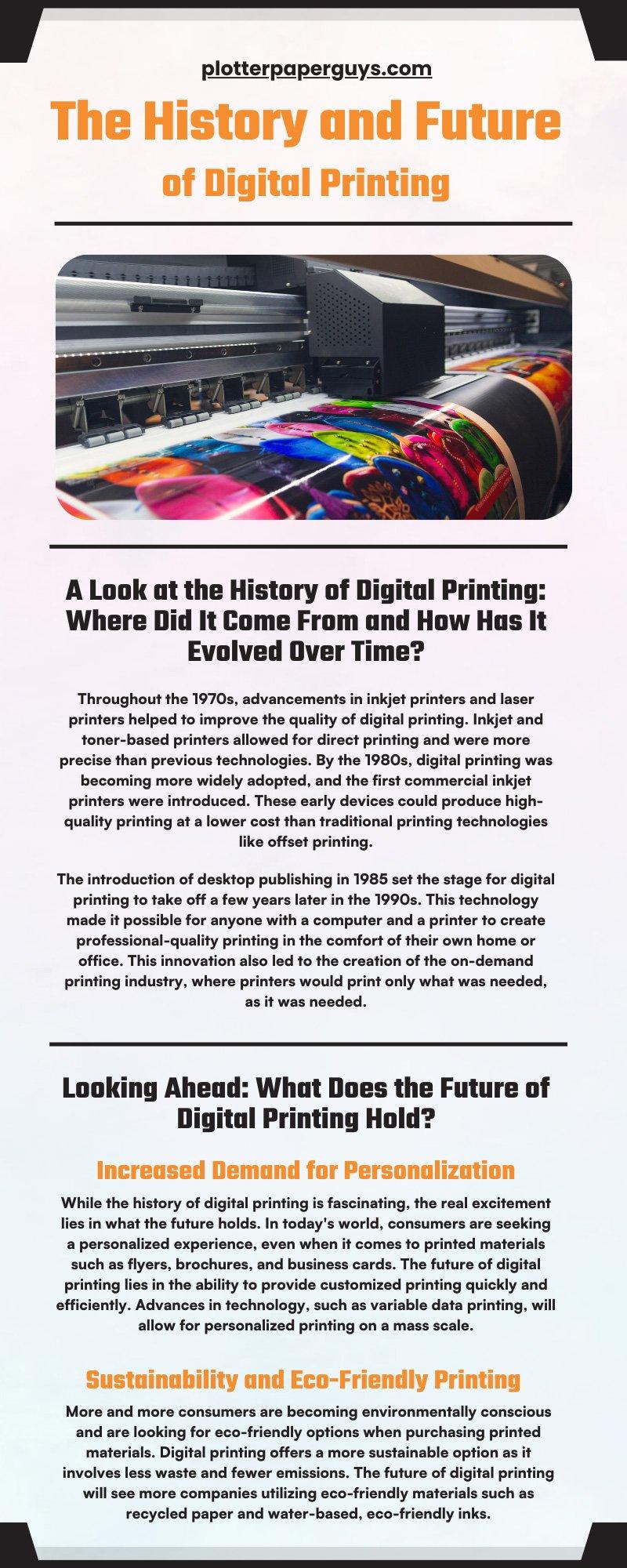 plotterpaperguys.com

The History and Future of Digital Printing

A Look at the History of Digital Printing: Where Did It Come From and How Has It Evolved Over Time?

Throughout the 1970s, advancements in inkjet printers and laser printers helped to improve the quality of digital printing. Inkjet and toner-based printers allowed for direct printing and were more precise than previous technologies. By the 1980s, digital printing was becoming more widely adopted, and the first commercial inkjet printers were introduced. These early devices could produce high-quality printing at a lower cost than traditional printing technologies like offset printing.

The introduction of desktop publishing in 1985 set the stage for digital printing to take off a few years later in the 1990s. This technology made it possible for anyone with a computer and a printer to create professional-quality printing in the comfort of their own home or office. This innovation also led to the creation of the on-demand printing industry, where printers would print only what was needed, as it was needed.

Looking Ahead: What Does the Future of Digital Printing Hold?

Increased Demand for Personalization

While the history of digital printing is fascinating, the real excitement lies in what the future holds. In today's world, consumers are seeking a personalized experience, even when it comes to printed materials such as flyers, brochures, and business cards. The future of digital printing lies in the ability to provide customized printing quickly and efficiently. Advances in technology, such as variable data printing, will allow for personalized printing on a mass scale.

Sustainability and Eco-Friendly Printing

More and more consumers are becoming environmentally conscious and are looking for eco-friendly options when purchasing printed materials. Digital printing offers a more sustainable option as it involves less waste and fewer emissions. The future of digital printing will see more companies utilizing eco-friendly materials such as recycled paper and water-based, eco-friendly inks.