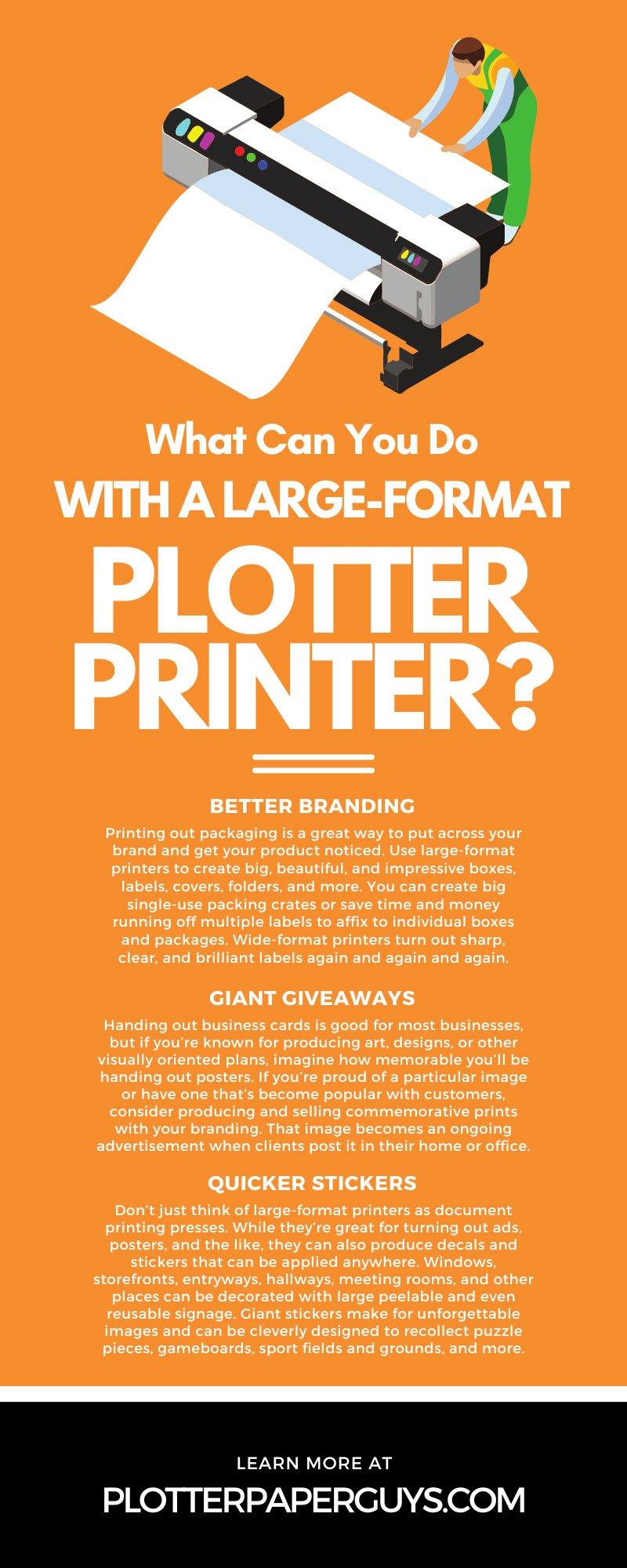 What Can You Do
WITH A LARGE-FORMAT
PLOTTER PRINTER?

BETTER BRANDING

Printing out packaging is a great way to put across your brand and get your product noticed. Use large-format printers to create big, beautiful, and impressive boxes, labels, covers, folders, and more. You can create big single-use packing crates or save time and money running off multiple labels to affix to individual boxes and packages. Wide-format printers turn out sharp, clear, and brilliant labels again and again and again.

GIANT GIVEAWAYS

Handing out business cards is good for most businesses, but if you're known for producing art, designs, or other visually oriented plans, imagine how memorable you'll be handing out posters. If you're proud of a particular image or have one that's become popular with customers, consider producing and selling commemorative prints with your branding. That image becomes an ongoing advertisement when clients post it in their home or office.

QUICKER STICKERS

Don't just think of large-format printers as document printing presses. While they're great for turning out ads, posters, and the like, they can also produce decals and stickers that can be applied anywhere. Windows, storefronts, entryways, hallways, meeting rooms, and other places can be decorated with large peelable and even reusable signage. Giant stickers make for unforgettable images and can be cleverly designed to recollect puzzle pieces, gameboards, sport fields and grounds, and more.

LEARN MORE AT
PLOTTERPAPERGUYS.COM