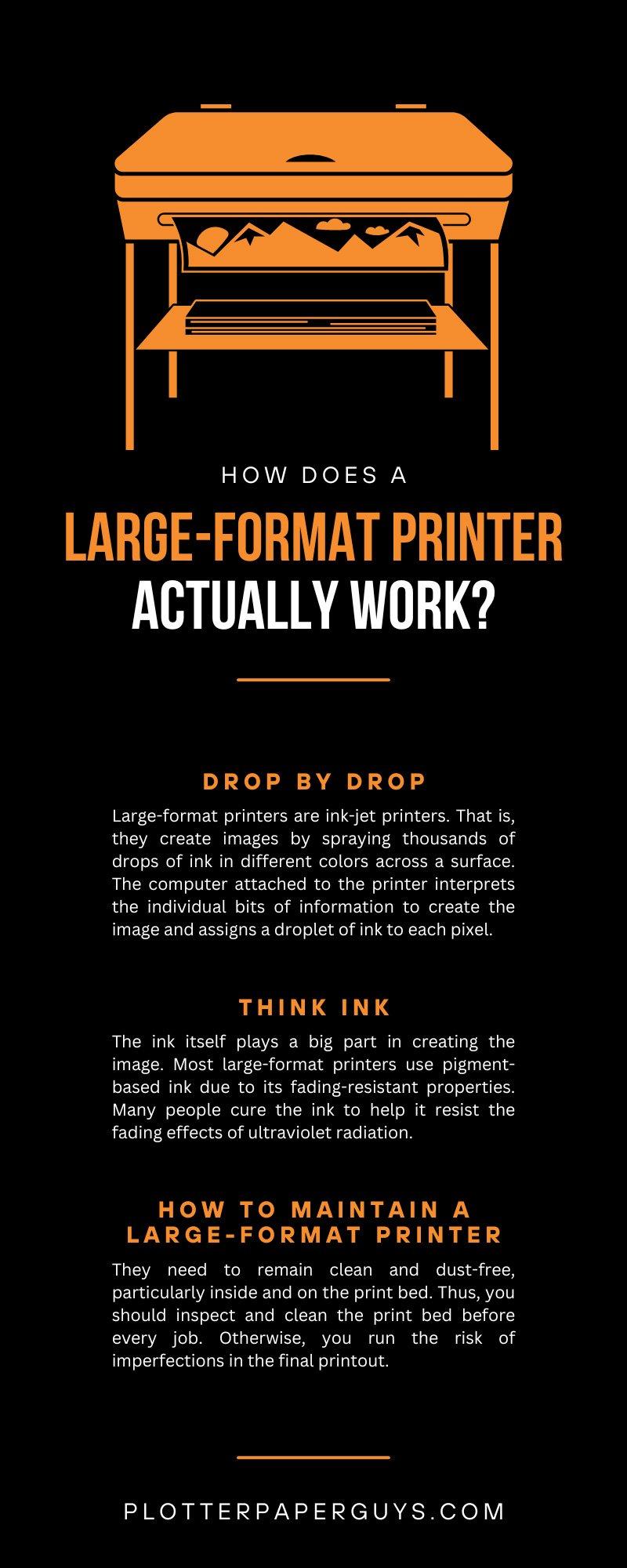 HOW DOES A

LARGE-FORMAT PRINTER ACTUALLY WORK?

DROP BY DROP

Large-format printers are ink-jet printers. That is, they create images by spraying thousands of drops of ink in different colors across a surface. The computer attached to the printer interprets the individual bits of information to create the image and assigns a droplet of ink to each pixel.

THINK INK

The ink itself plays a big part in creating the image. Most large-format printers use pigment-based ink due to its fading-resistant properties. Many people cure the ink to help it resist the fading effects of ultraviolet radiation.

HOW TO MAINTAIN A LARGE-FORMAT PRINTER

They need to remain clean and dust-free, particularly inside and on the print bed. Thus, you should inspect and clean the print bed before every job. Otherwise, you run the risk of imperfections in the final printout.

PLOTTERPAPERGUYS.COM