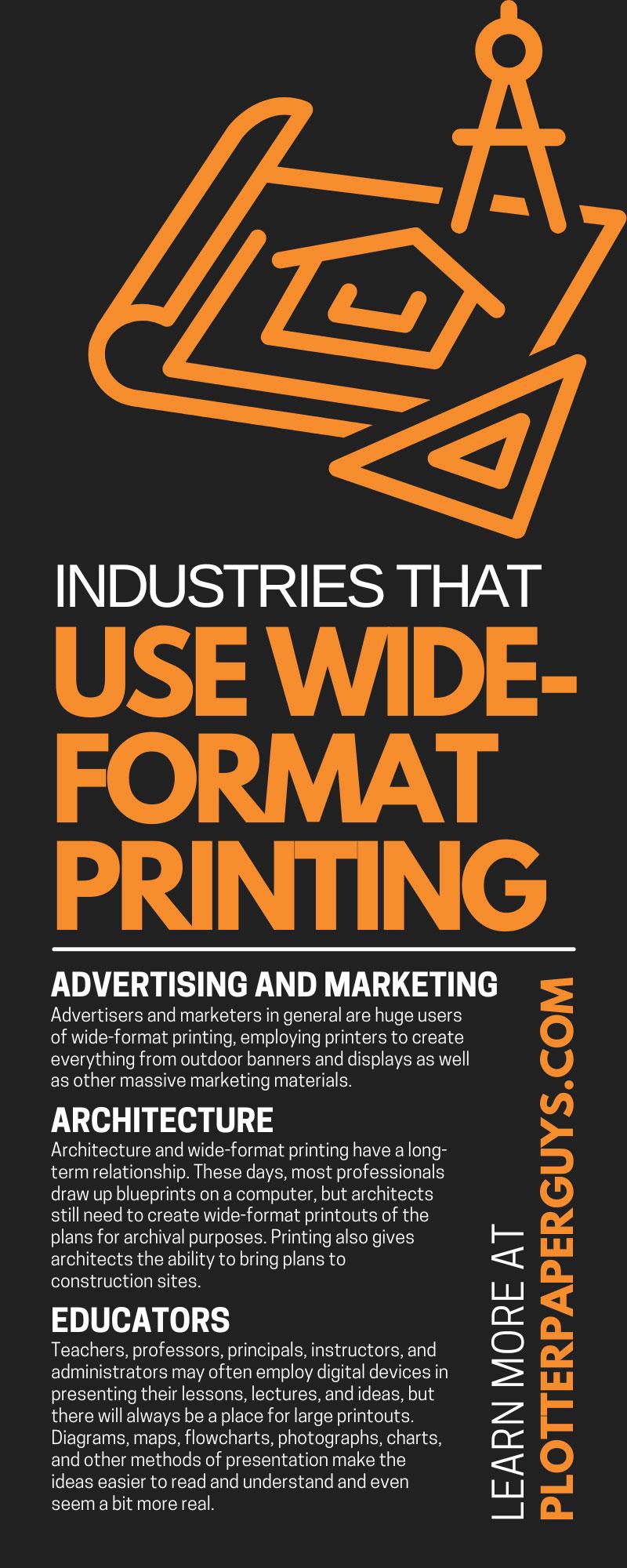 INDUSTRIES THAT
USE WIDE-FORMAT PRINTING

ADVERTISING AND MARKETING
Advertisers and marketers in general are huge users of wide-format printing, employing printers to create everything from outdoor banners and displays as well as other massive marketing materials.

ARCHITECTURE
Architecture and wide-format printing have a long-term relationship. These days, most professionals draw up blueprints on a computer, but architects still need to create wide-format printouts of the plans for archival purposes. Printing also gives architects the ability to bring plans to construction sites.

EDUCATORS
Teachers, professors, principals, instructors, and administrators may often employ digital devices in presenting their lessons, lectures, and ideas, but there will always be a place for large printouts. Diagrams, maps, flowcharts, photographs, charts, and other methods of presentation make the ideas easier to read and understand and even seem a bit more real.

LEARN MORE AT
PLOTTERPAPERGUYS.COM